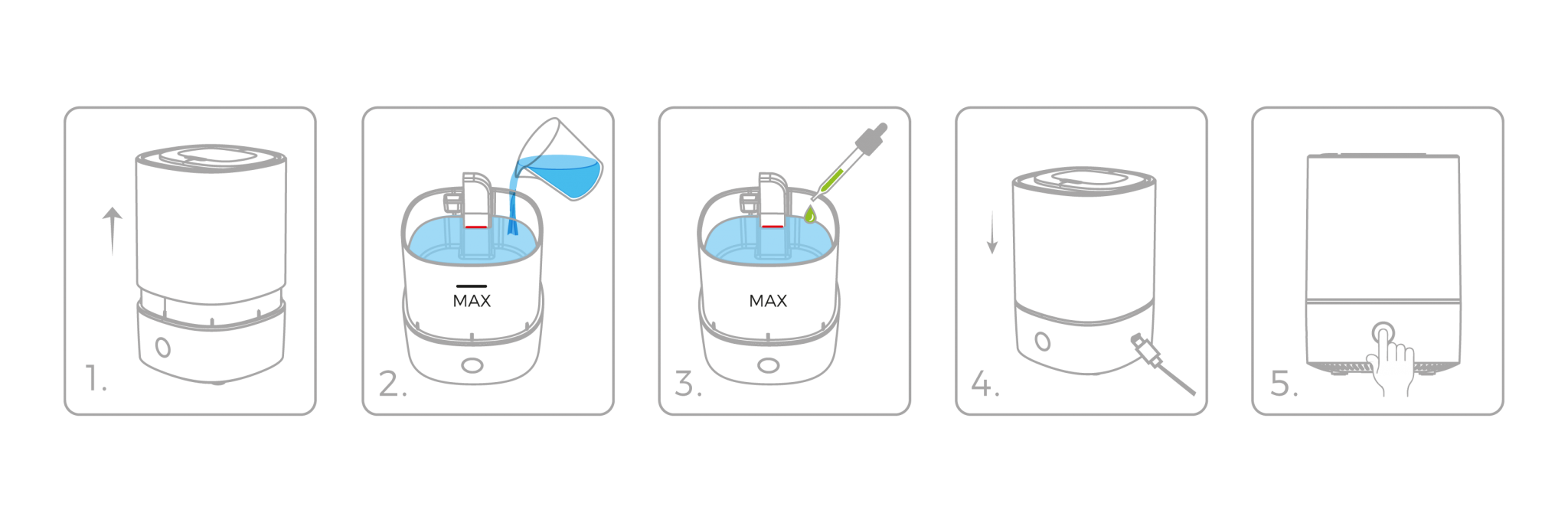 1.

MAX
2.

MAX
3.

4.

5.